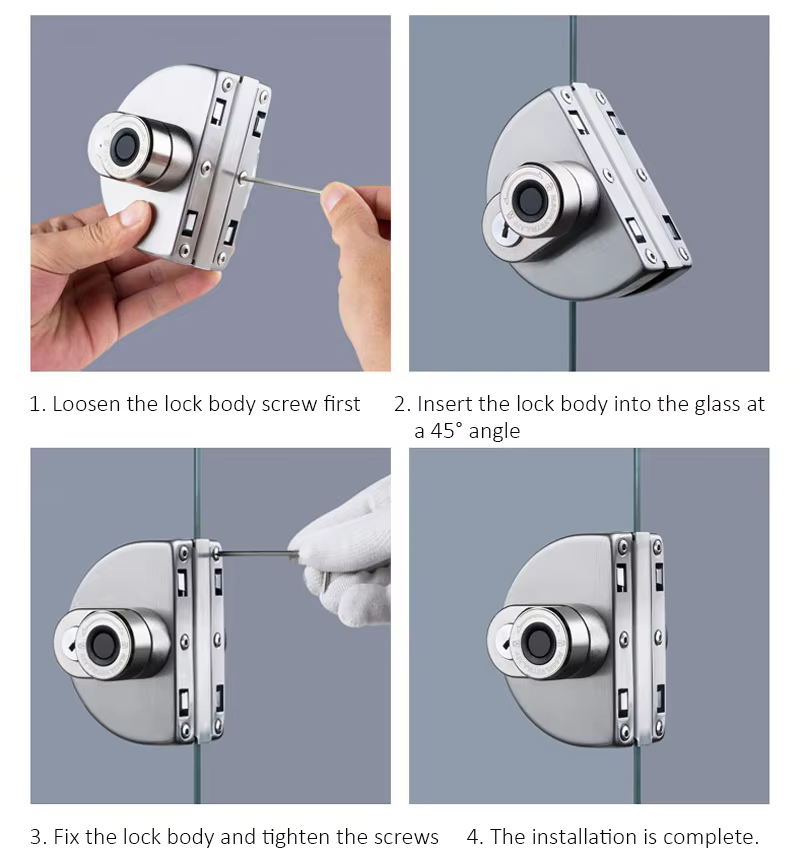 1. Loosen the lock body screw first

2. Insert the lock body into the glass at a 45° angle

3. Fix the lock body and tighten the screws

4. The installation is complete.